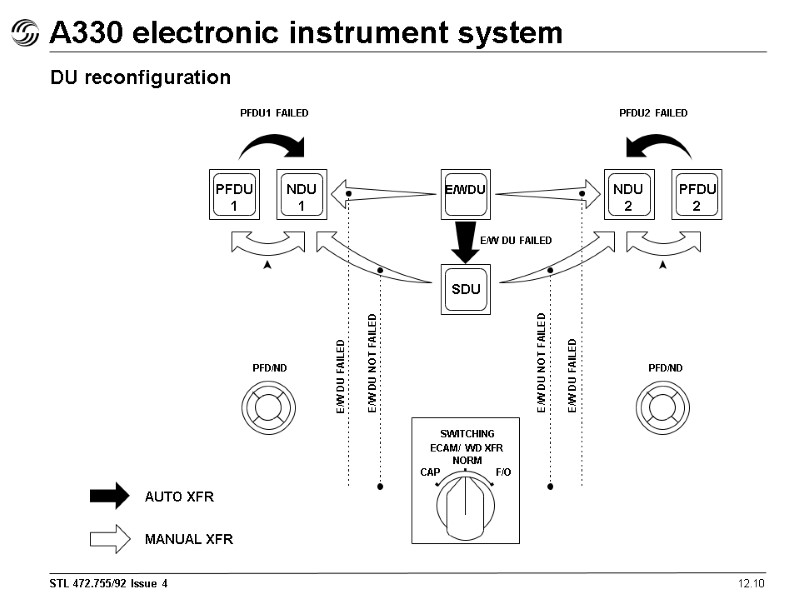 A330 electronic instrument system

DU reconfiguration

PFDU1 FAILED

PFDU2 FAILED

PFDU 1

NDU 1

E/WDU

NDU 2

PFDU 2

E/W DU FAILED

SDU

E/W DU FAILED

E/W DU NOT FAILED

E/W DU NOT FAILED

E/W DU FAILED

PFD/ND

PFD/ND

SWITCHING
ECAM/ WD XFR
NORM
CAP
F/O

AUTO XFR

MANUAL XFR

STL 472.755/92 Issue 4

12.10